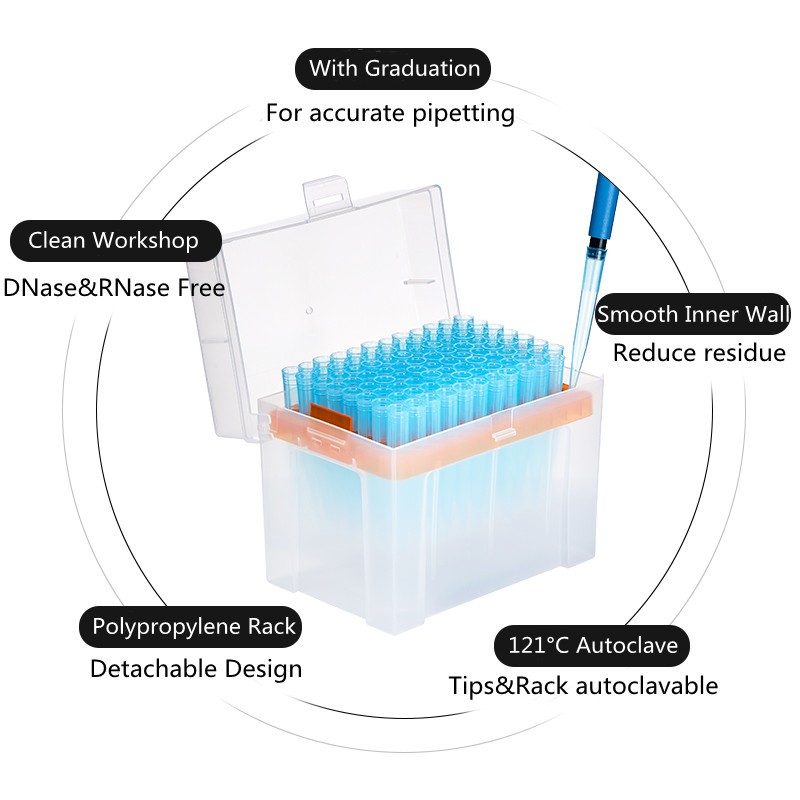 With Graduation
For accurate pipetting

Clean Workshop
DNase&RNase Free

Smooth Inner Wall
Reduce residue

Polypropylene Rack
Detachable Design

121°C Autoclave
Tips&Rack autoclavable